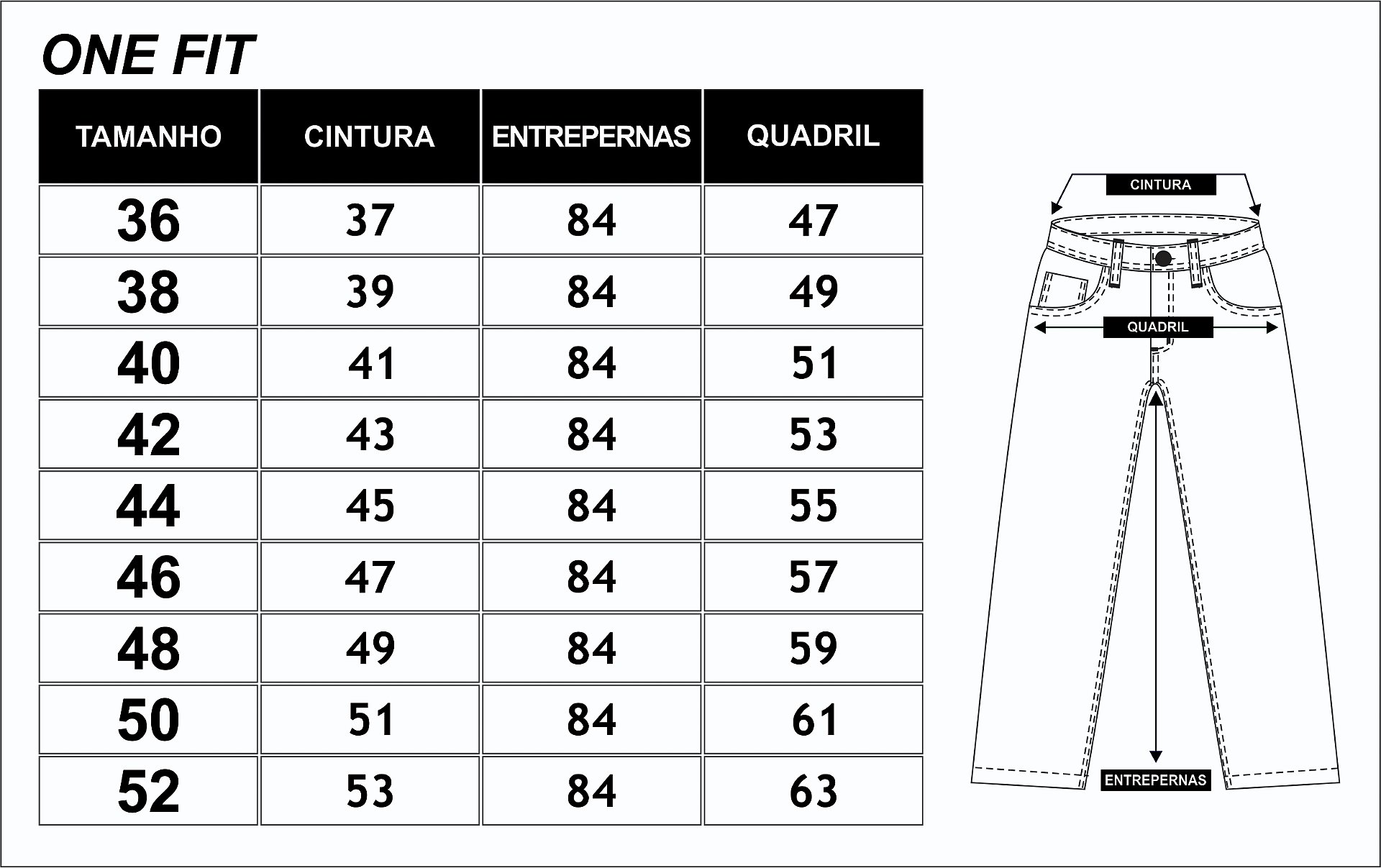 ONE FIT

| TAMANHO | CINTURA | ENTREPERNAS | QUADRIL |
|---|---|---|---|
| 36 | 37 | 84 | 47 |
| 38 | 39 | 84 | 49 |
| 40 | 41 | 84 | 51 |
| 42 | 43 | 84 | 53 |
| 44 | 45 | 84 | 55 |
| 46 | 47 | 84 | 57 |
| 48 | 49 | 84 | 59 |
| 50 | 51 | 84 | 61 |
| 52 | 53 | 84 | 63 |

CINTURA

QUADRIL

ENTREPERNAS